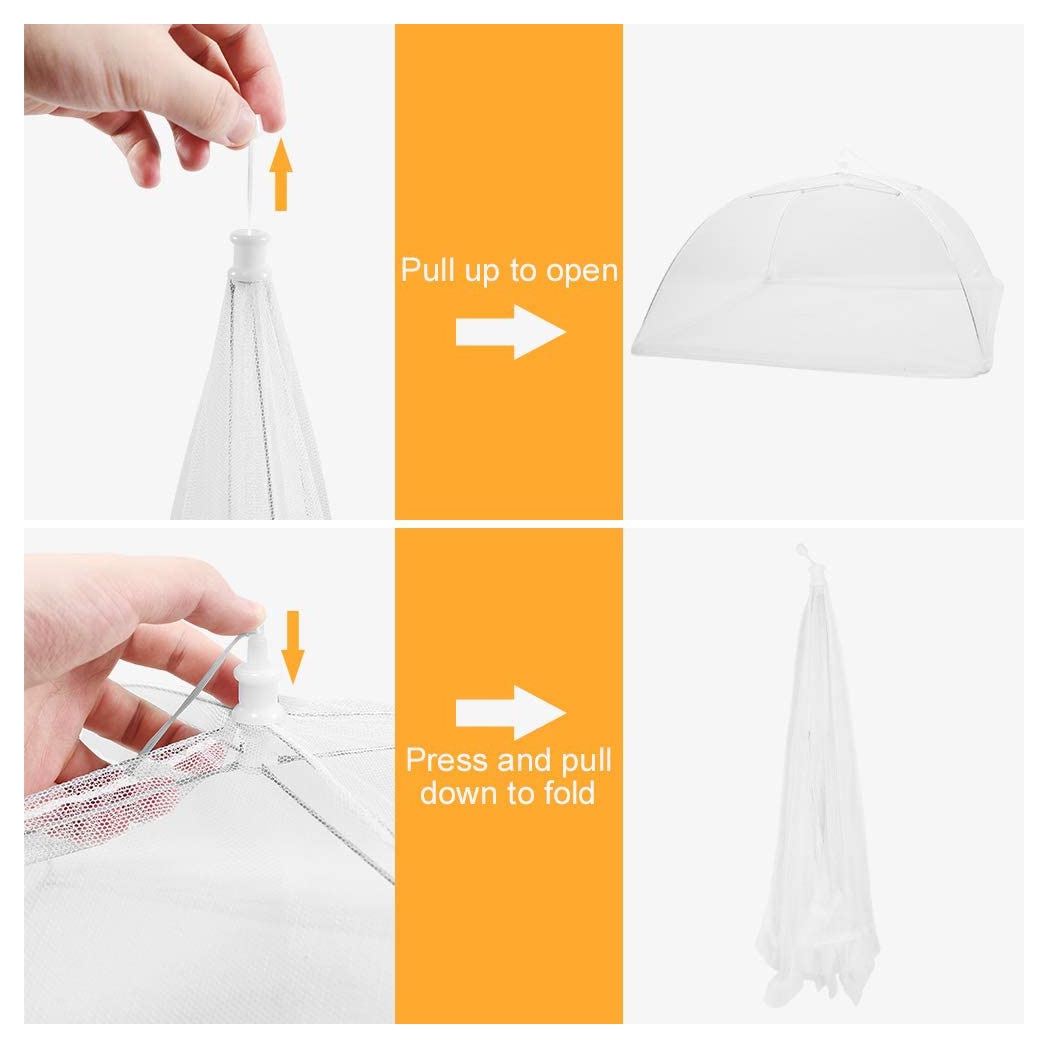 Pull up to open

Press and pull down to fold